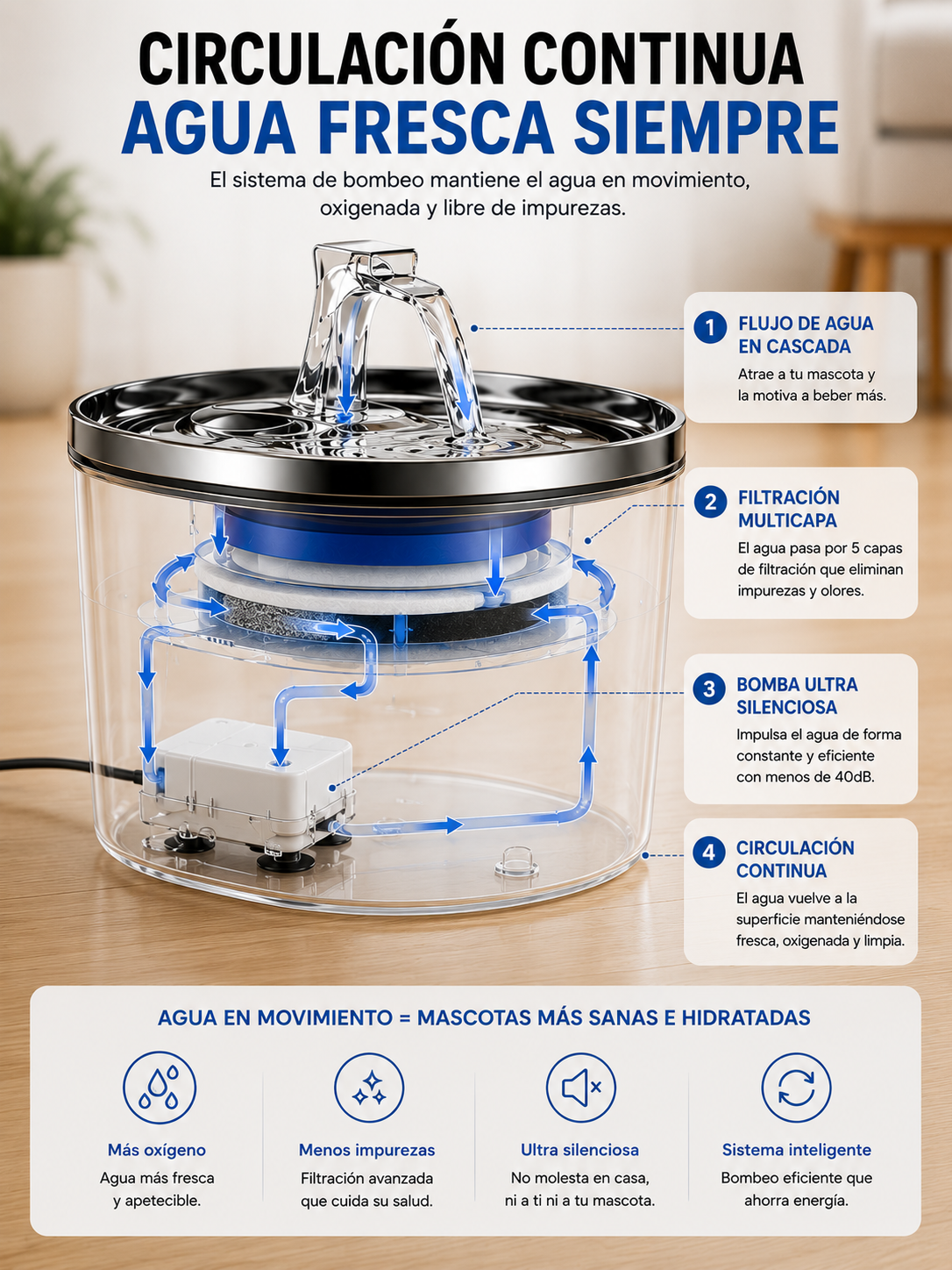 CIRCULACIÓN CONTINUA
AGUA FRESCA SIEMPRE

El sistema de bombeo mantiene el agua en movimiento, oxigenada y libre de impurezas.

1
FLUJO DE AGUA
EN CASCADA
Atrae a tu mascota y la motiva a beber más.

2
FILTRACIÓN
MULTICAPA
El agua pasa por 5 capas de filtración que eliminan impurezas y olores.

3
BOMBA ULTRA
SILENCIOSA
Impulsa el agua de forma constante y eficiente con menos de 40dB.

4
CIRCULACIÓN
CONTINUA
El agua vuelve a la superficie manteniéndose fresca, oxigenada y limpia.

AGUA EN MOVIMIENTO = MASCOTAS MÁS SANAS E HIDRATADAS

Más oxígeno
Agua más fresca y apetecible.

Menos impurezas
Filtración avanzada que cuida su salud.

Ultra silenciosa
No molesta en casa, ni a ti ni a tu mascota.

Sistema inteligente
Bombeo eficiente que ahorra energía.